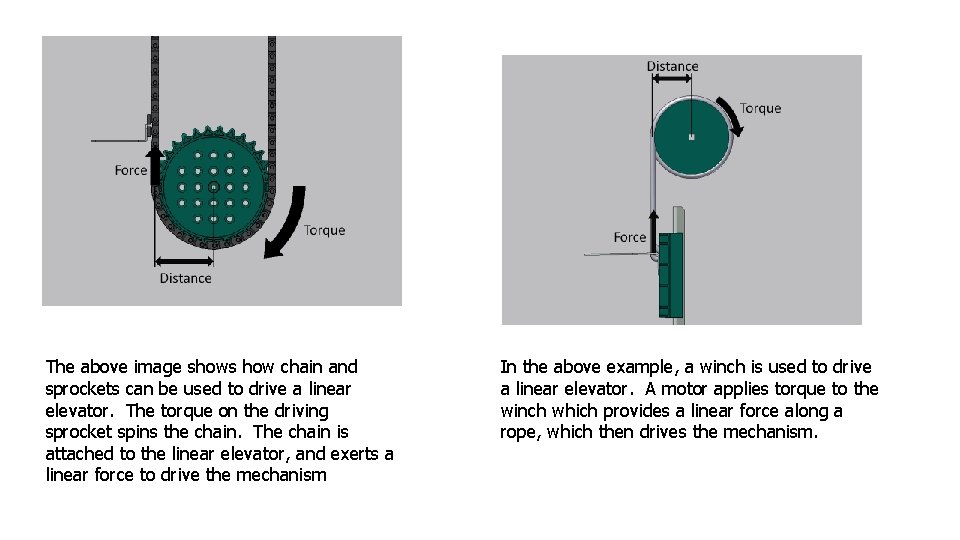 Force

Torque

Distance

The above image shows how chain and sprockets can be used to drive a linear elevator. The torque on the driving sprocket spins the chain. The chain is attached to the linear elevator, and exerts a linear force to drive the mechanism

Distance

Torque

Force

In the above example, a winch is used to drive a linear elevator. A motor applies torque to the winch which provides a linear force along a rope, which then drives the mechanism.