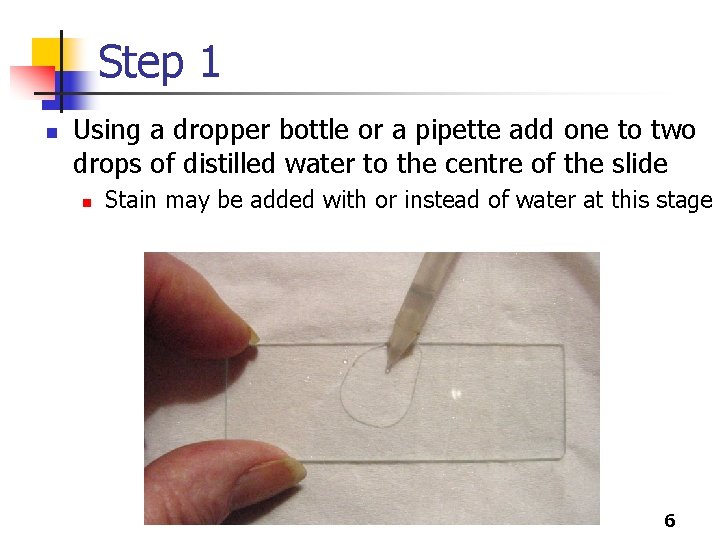 Step 1

Using a dropper bottle or a pipette add one to two drops of distilled water to the centre of the slide

Stain may be added with or instead of water at this stage

6