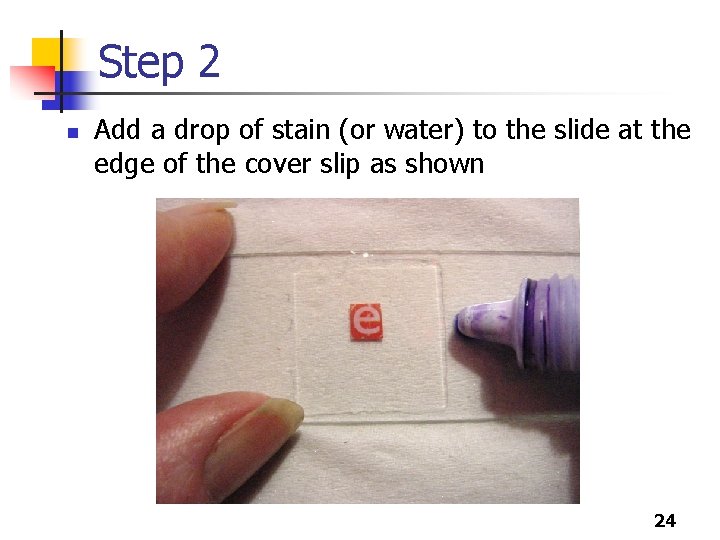 Step 2

Add a drop of stain (or water) to the slide at the edge of the cover slip as shown

e

24