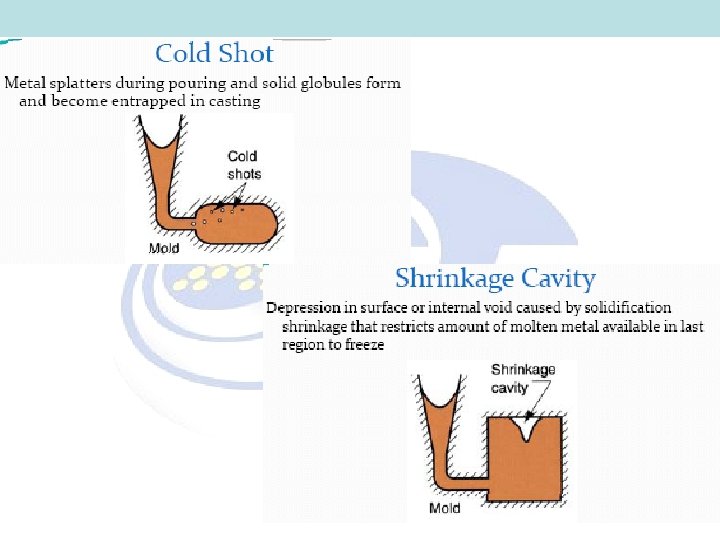 Cold Shot

Metal splatters during pouring and solid globules form and become entrapped in casting

Cold shots

Mold

Shrinkage Cavity

Depression in surface or internal void caused by solidification shrinkage that restricts amount of molten metal available in last region to freeze

Shrinkage cavity

Mold