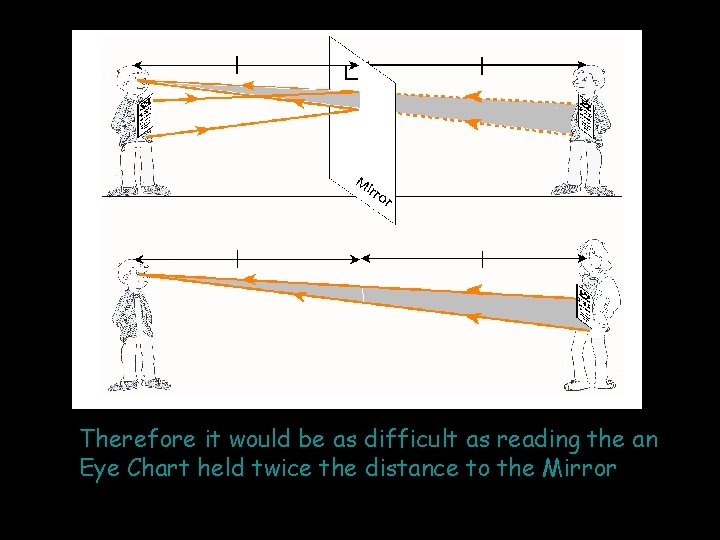 Mirror

Therefore it would be as difficult as reading the an Eye Chart held twice the distance to the Mirror