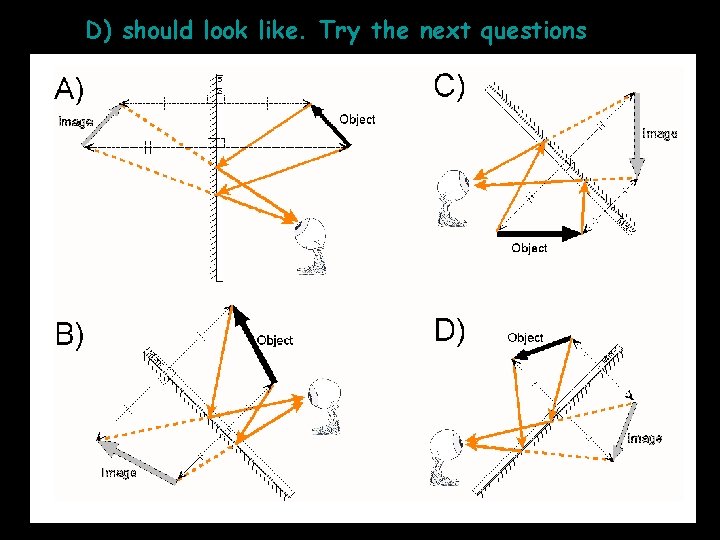 D) should look like. Try the next questions

A)

Image

Object

C)

Image

Object

B)

Object

Image

D)

Object

Image