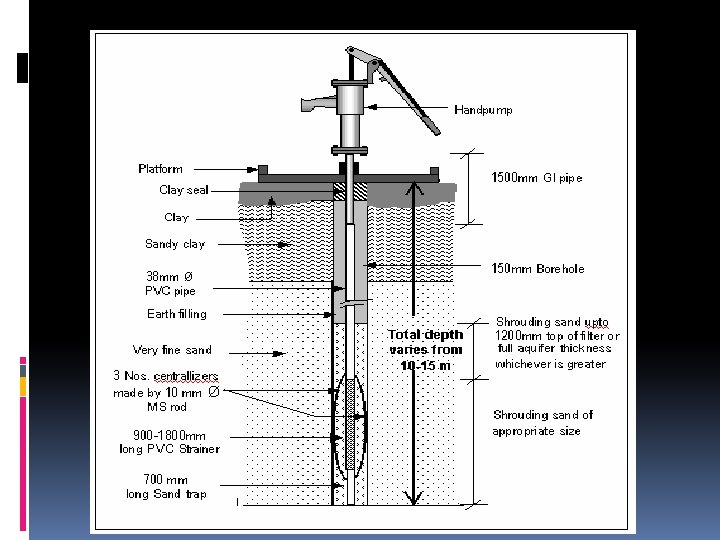 Handpump

Platform

Clay seal

Clay

Sandy clay

38mm Ø PVC pipe

Earth filling

Very fine sand

3 Nos. centrallizers made by 10 mm Ø MS rod

900-1800mm long PVC Strainer

700 mm long Sand trap

1500mm GI pipe

150mm Borehole

Total depth varies from 10-15 m

Shrouding sand upto 1200mm top of filter or full aquifer thickness whichever is greater

Shrouding sand of appropriate size