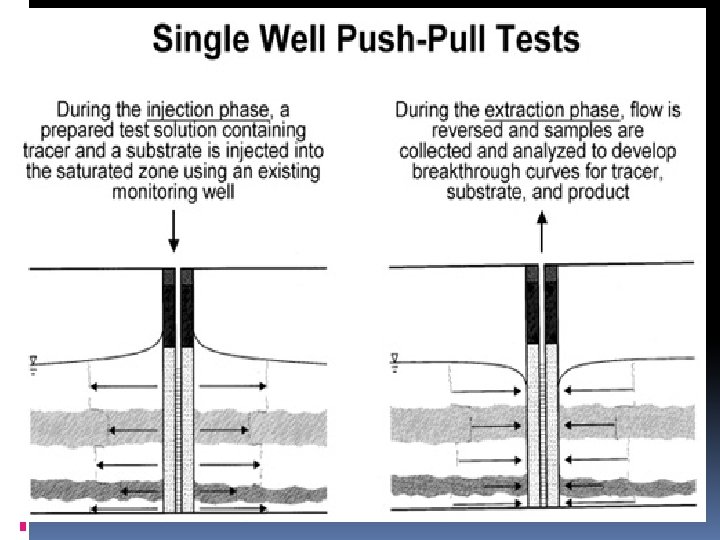 Single Well Push-Pull Tests

During the injection phase, a prepared test solution containing tracer and a substrate is injected into the saturated zone using an existing monitoring well

During the extraction phase, flow is reversed and samples are collected and analyzed to develop breakthrough curves for tracer, substrate, and product