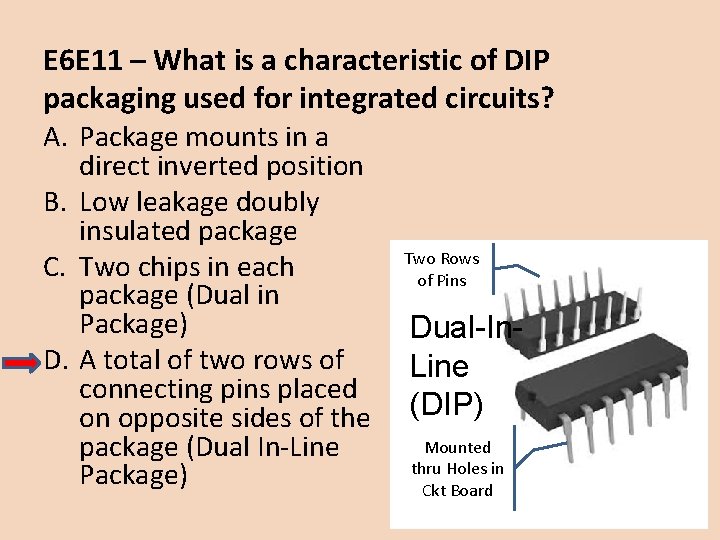 E6E11 – What is a characteristic of DIP packaging used for integrated circuits?

A. Package mounts in a direct inverted position

B. Low leakage doubly insulated package

C. Two chips in each package (Dual in Package)

D. A total of two rows of connecting pins placed on opposite sides of the package (Dual In-Line Package)

Two Rows of Pins

Dual-In-Line (DIP)

Mounted thru Holes in Ckt Board