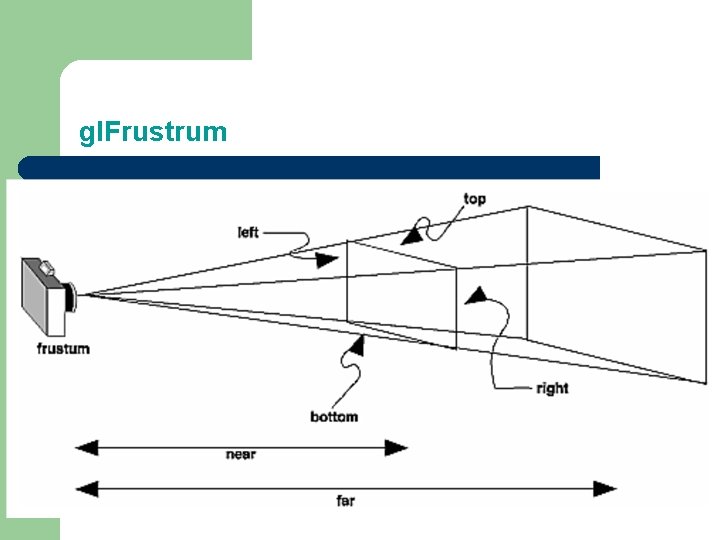 glFrustrum

top

left

frustum

right

bottom

near

far