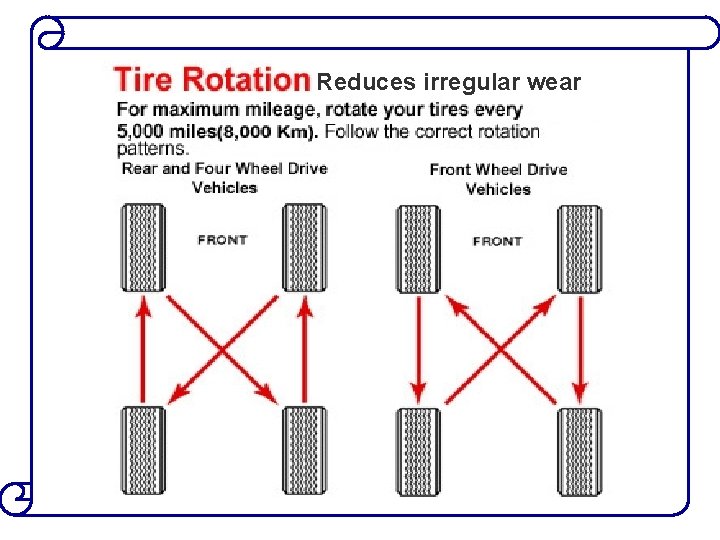 Tire Rotation Reduces irregular wear

For maximum mileage, rotate your tires every 5,000 miles(8,000 Km). Follow the correct rotation patterns.

Rear and Four Wheel Drive Vehicles

FRONT

Front Wheel Drive Vehicles

FRONT