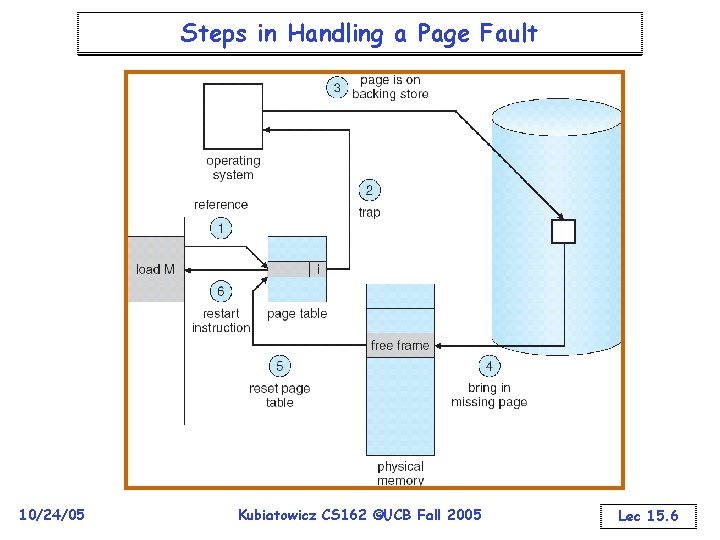 Steps in Handling a Page Fault

3 page is on backing store

operating system

2 trap

reference

1

load M

i

6 restart instruction

page table

free frame

5 reset page table

4 bring in missing page

physical memory

10/24/05

Kubiatowicz CS162 ©UCB Fall 2005

Lec 15.6