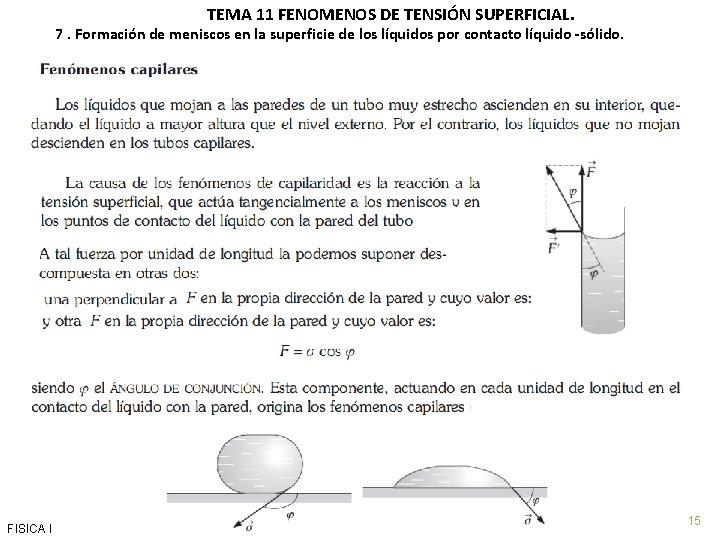 TEMA 11 FENOMENOS DE TENSIÓN SUPERFICIAL.

7 . Formación de meniscos en la superficie de los líquidos por contacto líquido -sólido.

Fenómenos capilares

Los líquidos que mojan a las paredes de un tubo muy estrecho ascienden en su interior, quedando el líquido a mayor altura que el nivel externo. Por el contrario, los líquidos que no mojan descienden en los tubos capilares.

La causa de los fenómenos de capilaridad es la reacción a la tensión superficial, que actúa tangencialmente a los meniscos y en los puntos de contacto del líquido con la pared del tubo

A tal fuerza por unidad de longitud la podemos suponer descompuesta en otras dos:

una perpendicular a $F$ en la propia dirección de la pared y cuyo valor es:

y otra $F$ en la propia dirección de la pared y cuyo valor es:

$F = \sigma \cos \varphi$

$\vec{F}$

$\varphi$

$\vec{F'}$

$\varphi$

siendo $\varphi$ el ÁNGULO DE CONJUNCIÓN. Esta componente, actuando en cada unidad de longitud en el contacto del líquido con la pared, origina los fenómenos capilares

$\vec{\sigma}$

$\varphi$

$\varphi$

$\vec{\sigma}$

FISICA I

15