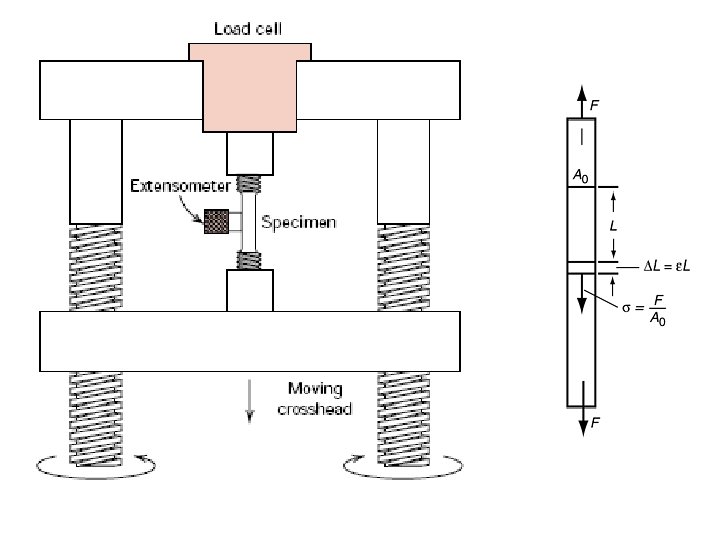 Load cell

Extensometer

Specimen

Moving crosshead

$F$

$A_0$

$L$

$\Delta L = \varepsilon L$

$\sigma = \frac{F}{A_0}$

$F$