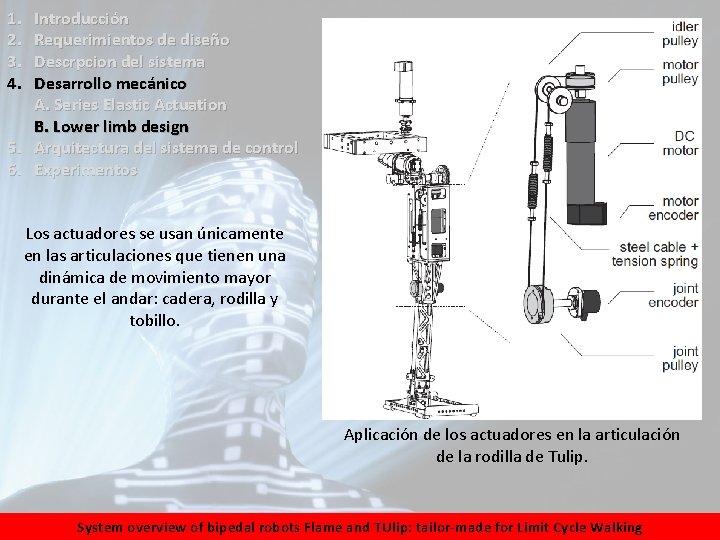 1. Introducción
2. Requerimientos de diseño
3. Descrpcion del sistema
4. Desarrollo mecánico
A. Series Elastic Actuation
B. Lower limb design
5. Arquitectura del sistema de control
6. Experimentos

Los actuadores se usan únicamente en las articulaciones que tienen una dinámica de movimiento mayor durante el andar: cadera, rodilla y tobillo.

idler pulley
motor pulley
DC motor
motor encoder
steel cable + tension spring
joint encoder
joint pulley

Aplicación de los actuadores en la articulación de la rodilla de Tulip.

System overview of bipedal robots Flame and TUlip: tailor-made for Limit Cycle Walking