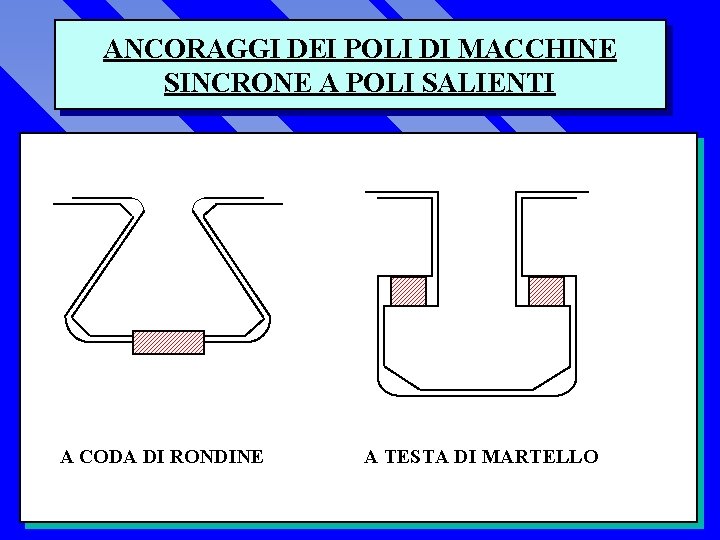 ANCORAGGI DEI POLI DI MACCHINE SINCRONE A POLI SALIENTI

A CODA DI RONDINE

A TESTA DI MARTELLO