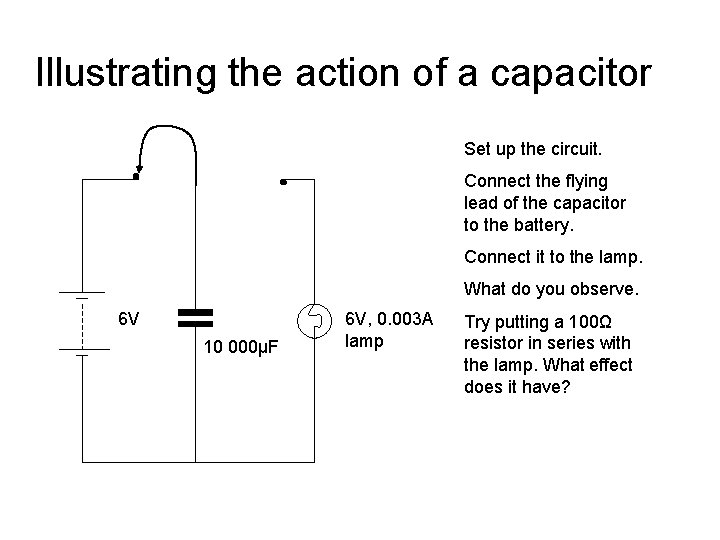 Illustrating the action of a capacitor

6V

10 000μF

6V, 0.003A lamp

Set up the circuit.

Connect the flying lead of the capacitor to the battery.

Connect it to the lamp.

What do you observe.

Try putting a 100Ω resistor in series with the lamp. What effect does it have?