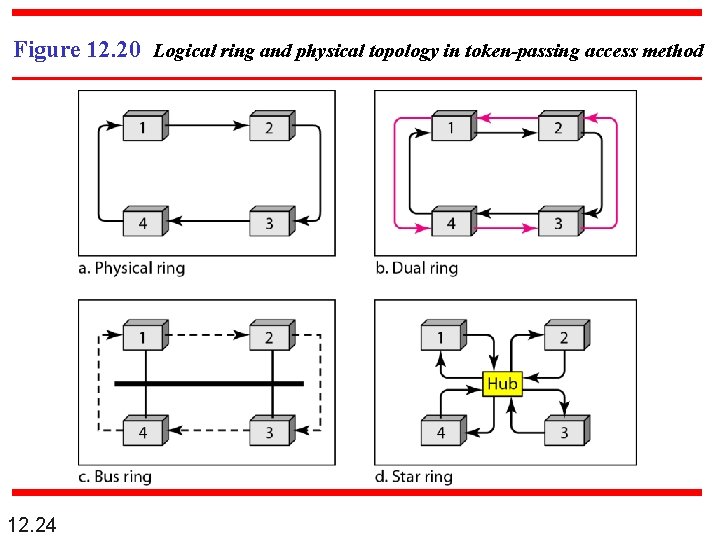 Figure 12.20 Logical ring and physical topology in token-passing access method

1
2
4
3
a. Physical ring

1
2
4
3
b. Dual ring

1
2
4
3
c. Bus ring

1
2
Hub
4
3
d. Star ring

12.24