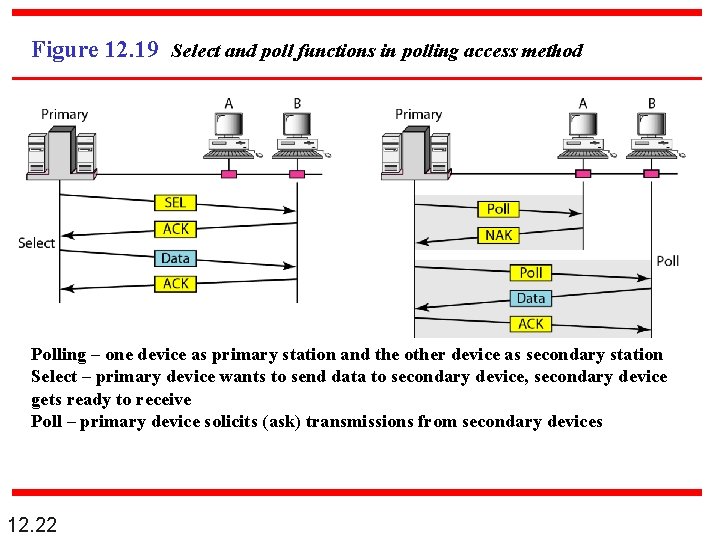 Figure 12.19 Select and poll functions in polling access method

Primary

A

B

SEL

ACK

Select

Data

ACK

Primary

A

B

Poll

NAK

Poll

Poll

Data

ACK

Polling – one device as primary station and the other device as secondary station
Select – primary device wants to send data to secondary device, secondary device gets ready to receive
Poll – primary device solicits (ask) transmissions from secondary devices

12.22