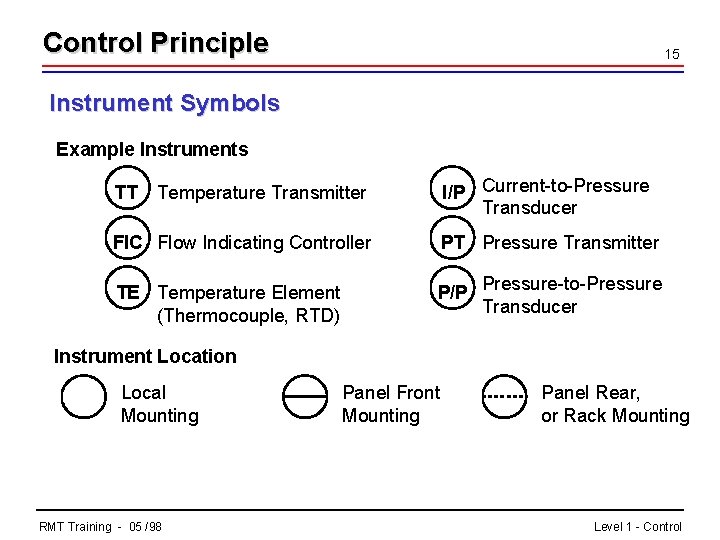 Control Principle

15

Instrument Symbols

Example Instruments

TT Temperature Transmitter

FIC Flow Indicating Controller

TE Temperature Element (Thermocouple, RTD)

I/P Current-to-Pressure Transducer

PT Pressure Transmitter

P/P Pressure-to-Pressure Transducer

Instrument Location

Local Mounting

Panel Front Mounting

Panel Rear, or Rack Mounting

RMT Training - 05 /98

Level 1 - Control