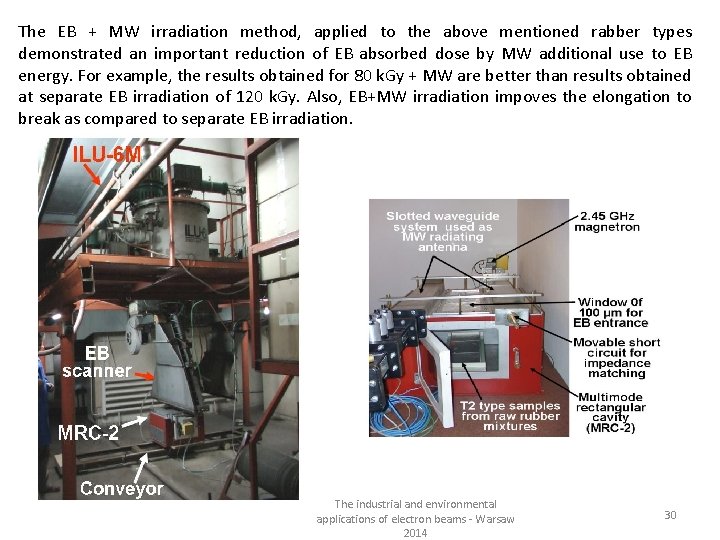 The EB + MW irradiation method, applied to the above mentioned rabber types demonstrated an important reduction of EB absorbed dose by MW additional use to EB energy. For example, the results obtained for 80 kGy + MW are better than results obtained at separate EB irradiation of 120 kGy. Also, EB+MW irradiation impoves the elongation to break as compared to separate EB irradiation.

ILU-6M

ILU-6

EB scanner

MRC-2

Conveyor

Slotted waveguide system used as MW radiating antenna

2.45 GHz magnetron

Window 0f 100 μm for EB entrance

Movable short circuit for impedance matching

Multimode rectangular cavity (MRC-2)

T2 type samples from raw rubber mixtures

The industrial and environmental applications of electron beams - Warsaw 2014

30