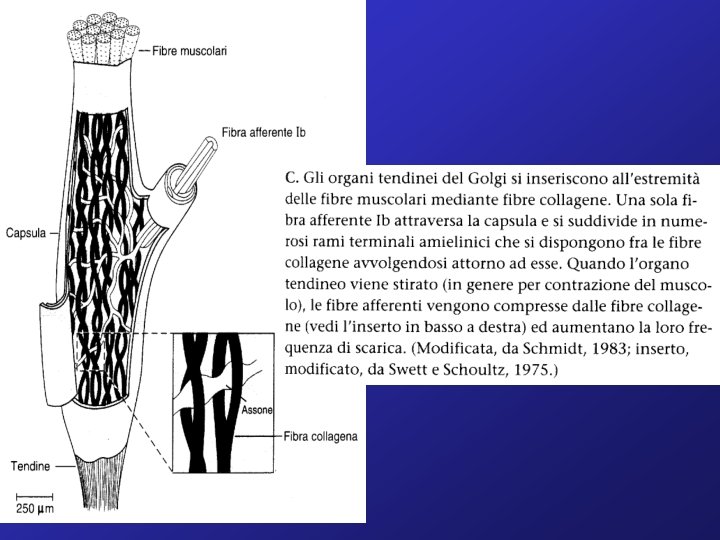 Fibre muscolari

Fibra afferente Ib

Capsula

Assone

Fibra collagena

Tendine

250 µm

C. Gli organi tendinei del Golgi si inseriscono all'estremità delle fibre muscolari mediante fibre collagene. Una sola fibra afferente Ib attraversa la capsula e si suddivide in numerosi rami terminali amielinici che si dispongono fra le fibre collagene avvolgendosi attorno ad esse. Quando l'organo tendineo viene stirato (in genere per contrazione del muscolo), le fibre afferenti vengono compresse dalle fibre collagene (vedi l'inserto in basso a destra) ed aumentano la loro frequenza di scarica. (Modificata, da Schmidt, 1983; inserto, modificato, da Swett e Schoultz, 1975.)