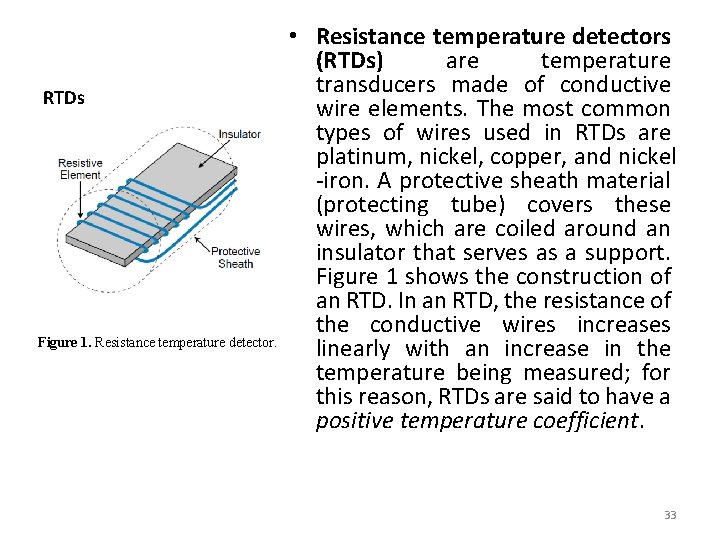 RTDs

Insulator

Resistive Element

Protective Sheath

Figure 1. Resistance temperature detector.

• Resistance temperature detectors (RTDs) are temperature transducers made of conductive wire elements. The most common types of wires used in RTDs are platinum, nickel, copper, and nickel -iron. A protective sheath material (protecting tube) covers these wires, which are coiled around an insulator that serves as a support. Figure 1 shows the construction of an RTD. In an RTD, the resistance of the conductive wires increases linearly with an increase in the temperature being measured; for this reason, RTDs are said to have a positive temperature coefficient.

33