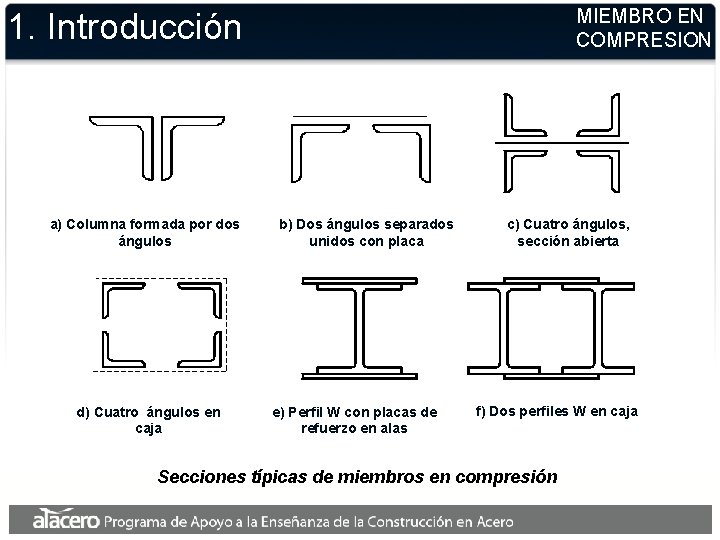 1. Introducción

MIEMBRO EN COMPRESION

a) Columna formada por dos ángulos

b) Dos ángulos separados unidos con placa

c) Cuatro ángulos, sección abierta

d) Cuatro ángulos en caja

e) Perfil W con placas de refuerzo en alas

f) Dos perfiles W en caja

Secciones típicas de miembros en compresión

alacero Programa de Apoyo a la Enseñanza de la Construcción en Acero