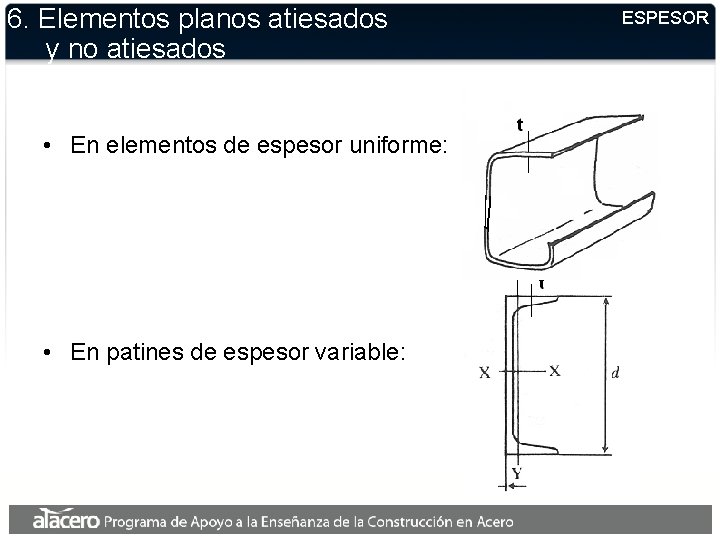 6. Elementos planos atiesados y no atiesados

ESPESOR

• En elementos de espesor uniforme:

t

• En patines de espesor variable:

t

X

X

d

Y

alacero Programa de Apoyo a la Enseñanza de la Construcción en Acero