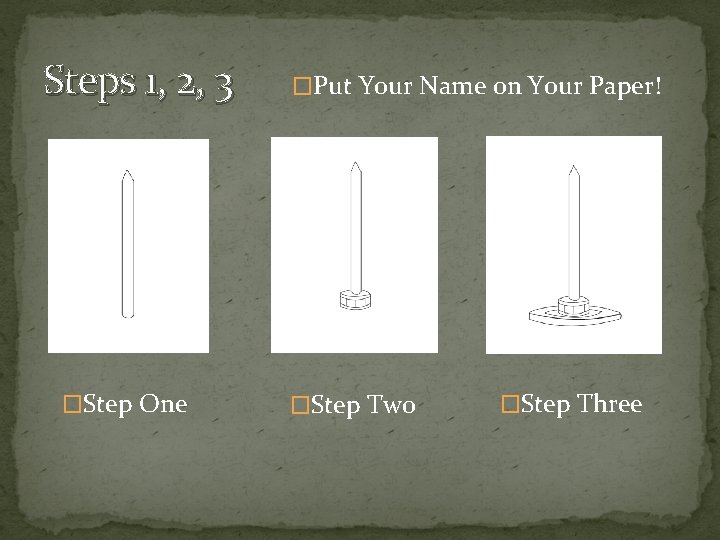 Steps 1, 2, 3

□Put Your Name on Your Paper!

□Step One

□Step Two

□Step Three