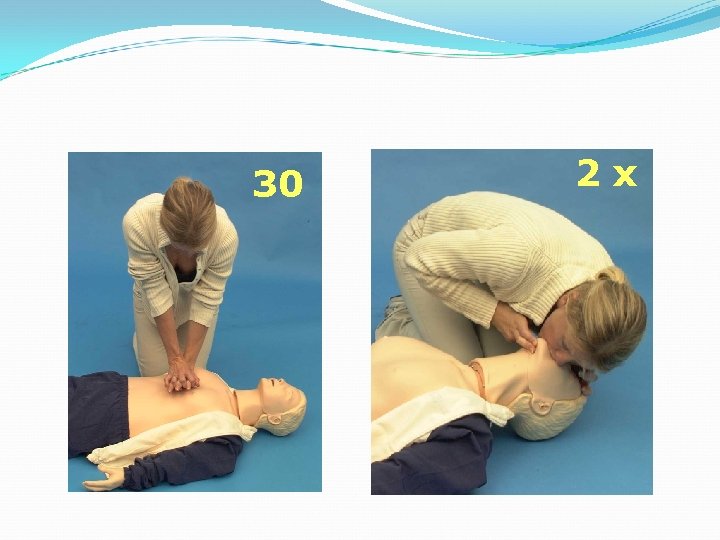 30

2 x