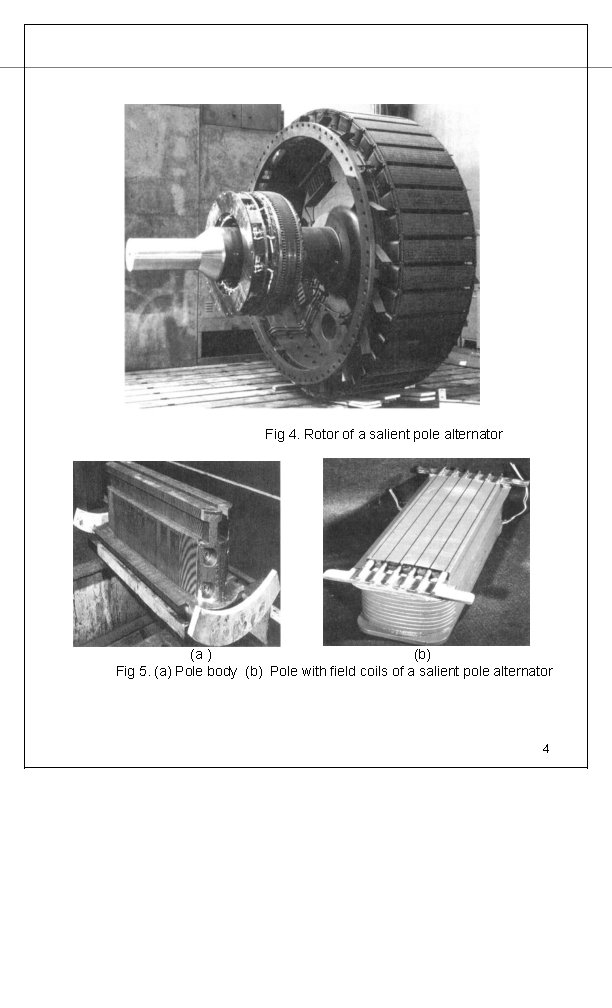 Fig 4. Rotor of a salient pole alternator

(a )

(b)

Fig 5. (a) Pole body (b) Pole with field coils of a salient pole alternator

4