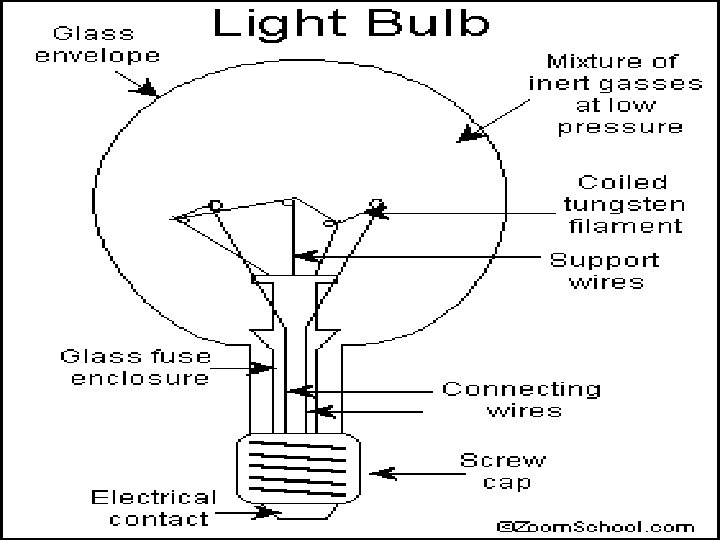 Light Bulb

Glass envelope

Mixture of inert gasses at low pressure

Coiled tungsten filament

Support wires

Glass fuse enclosure

Connecting wires

Screw cap

Electrical contact

©ZoomSchool.com