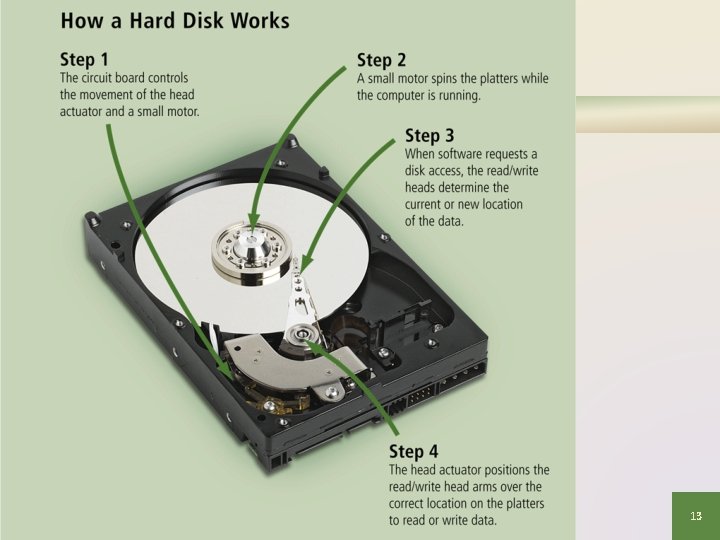 How a Hard Disk Works

Step 1
The circuit board controls the movement of the head actuator and a small motor.

Step 2
A small motor spins the platters while the computer is running.

Step 3
When software requests a disk access, the read/write heads determine the current or new location of the data.

Step 4
The head actuator positions the read/write head arms over the correct location on the platters to read or write data.

13