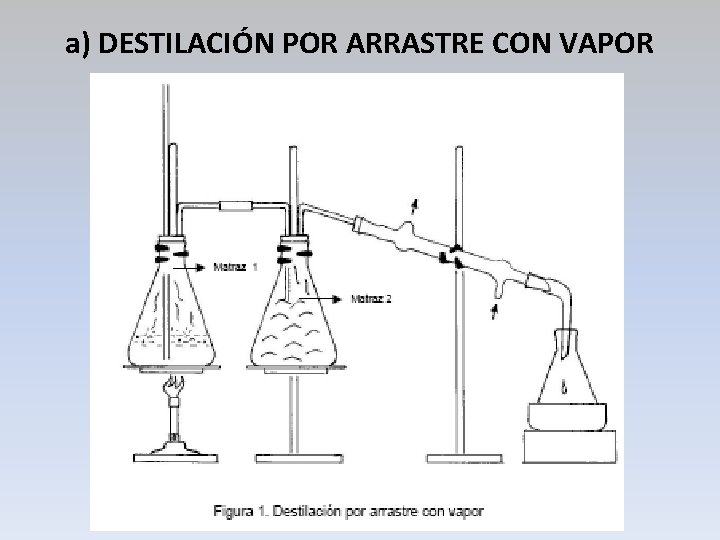 a) DESTILACIÓN POR ARRASTRE CON VAPOR

Matraz 1

Matraz 2

Figura 1. Destilación por arrastre con vapor