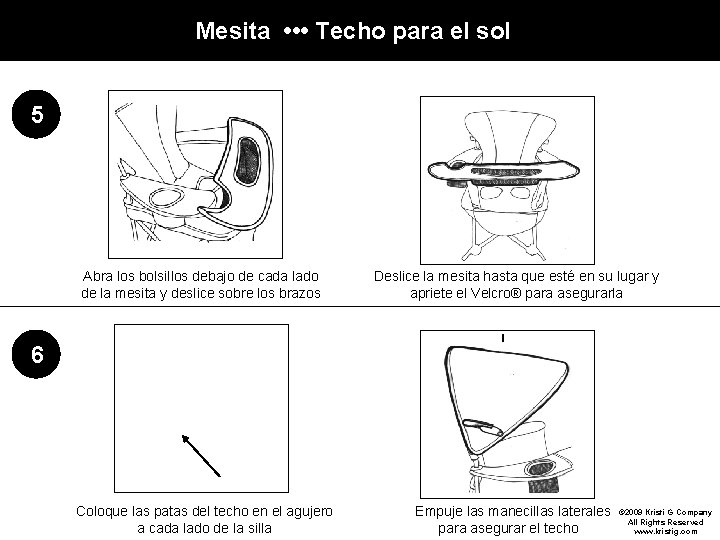 Mesita ••• Techo para el sol

5

Abra los bolsillos debajo de cada lado de la mesita y deslice sobre los brazos

Deslice la mesita hasta que esté en su lugar y apriete el Velcro® para asegurarla

6

Coloque las patas del techo en el agujero a cada lado de la silla

Empuje las manecillas laterales para asegurar el techo

©2009 Kristi G Company
All Rights Reserved
www.kristig.com