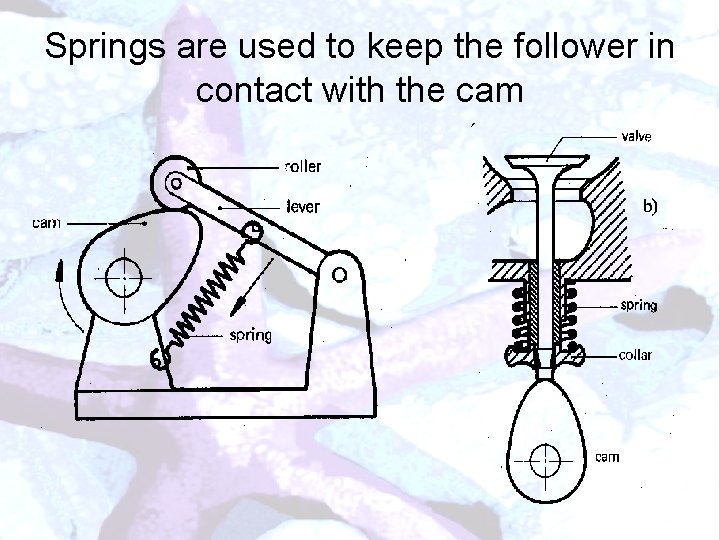 Springs are used to keep the follower in contact with the cam

roller
lever
cam
spring

valve
b)
spring
collar
cam