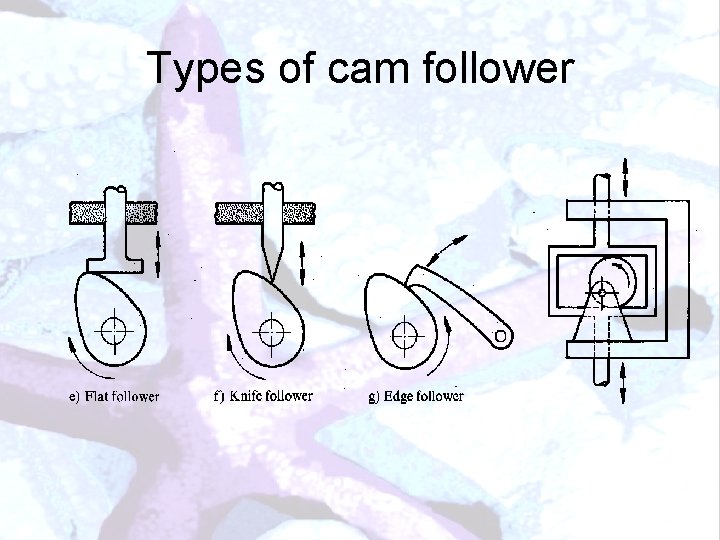 Types of cam follower

e) Flat follower

f) Knife follower

g) Edge follower