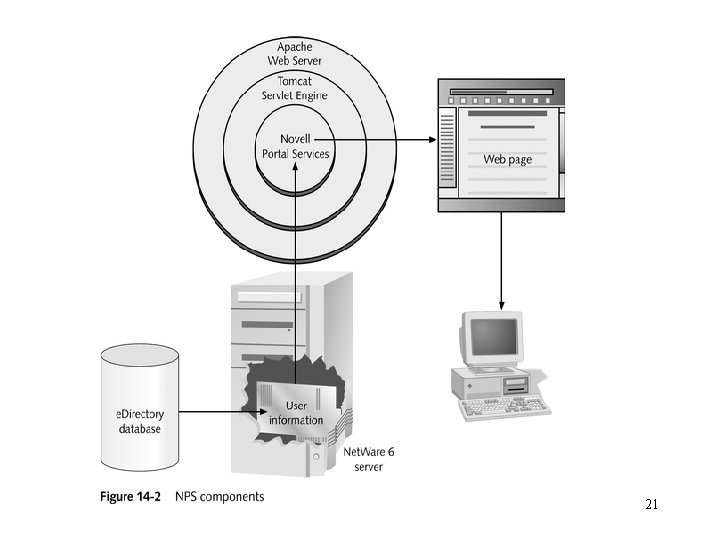 Apache Web Server

Tomcat Servlet Engine

Novell Portal Services

Web page

eDirectory database

User information

NetWare 6 server

Figure 14-2 NPS components

21