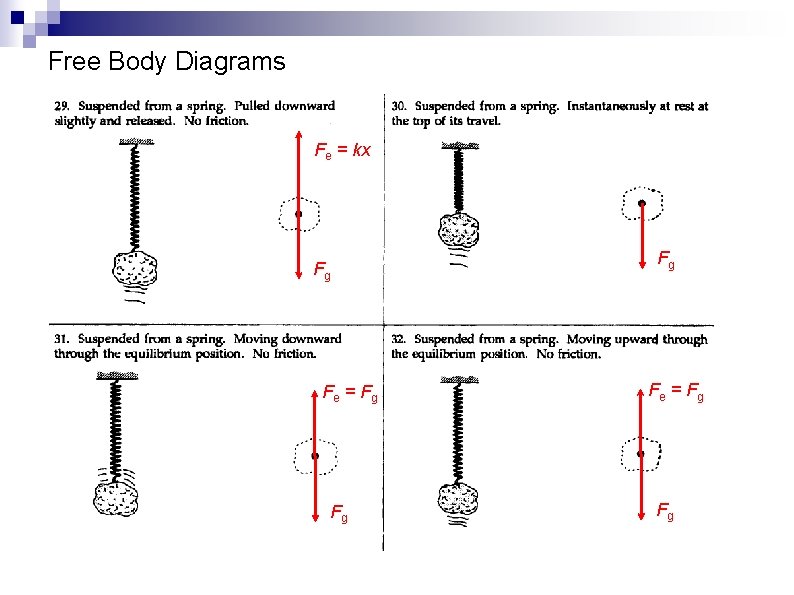 Free Body Diagrams

29. Suspended from a spring. Pulled downward slightly and released. No friction.

$F_e = kx$

$F_g$

30. Suspended from a spring. Instantaneously at rest at the top of its travel.

$F_g$

31. Suspended from a spring. Moving downward through the equilibrium position. No friction.

$F_e = F_g$

$F_g$

32. Suspended from a spring. Moving upward through the equilibrium position. No friction.

$F_e = F_g$

$F_g$