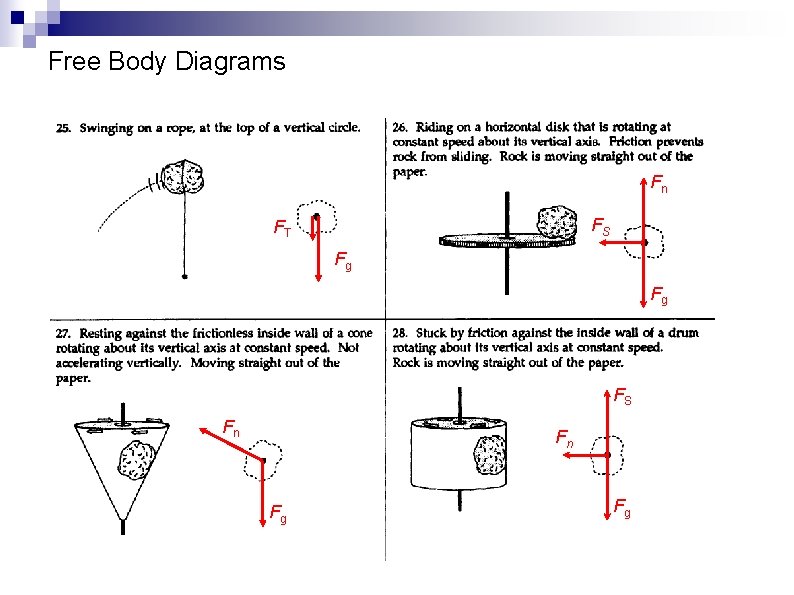 Free Body Diagrams

25. Swinging on a rope, at the top of a vertical circle.

$F_T$

$F_g$

26. Riding on a horizontal disk that is rotating at constant speed about its vertical axis. Friction prevents rock from sliding. Rock is moving straight out of the paper.

$F_n$

$F_S$

$F_g$

27. Resting against the frictionless inside wall of a cone rotating about its vertical axis at constant speed. Not accelerating vertically. Moving straight out of the paper.

$F_n$

$F_g$

28. Stuck by friction against the inside wall of a drum rotating about its vertical axis at constant speed. Rock is moving straight out of the paper.

$F_S$

$F_n$

$F_g$