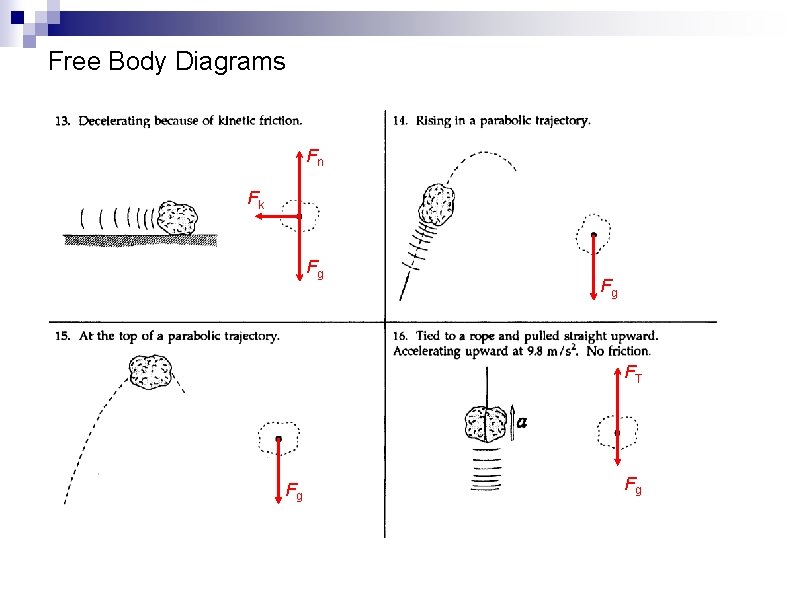 Free Body Diagrams

13. Decelerating because of kinetic friction.

$F_n$

$F_k$

$F_g$

14. Rising in a parabolic trajectory.

$F_g$

15. At the top of a parabolic trajectory.

$F_g$

16. Tied to a rope and pulled straight upward. Accelerating upward at 9.8 $m/s^2$. No friction.

$a$

$F_T$

$F_g$