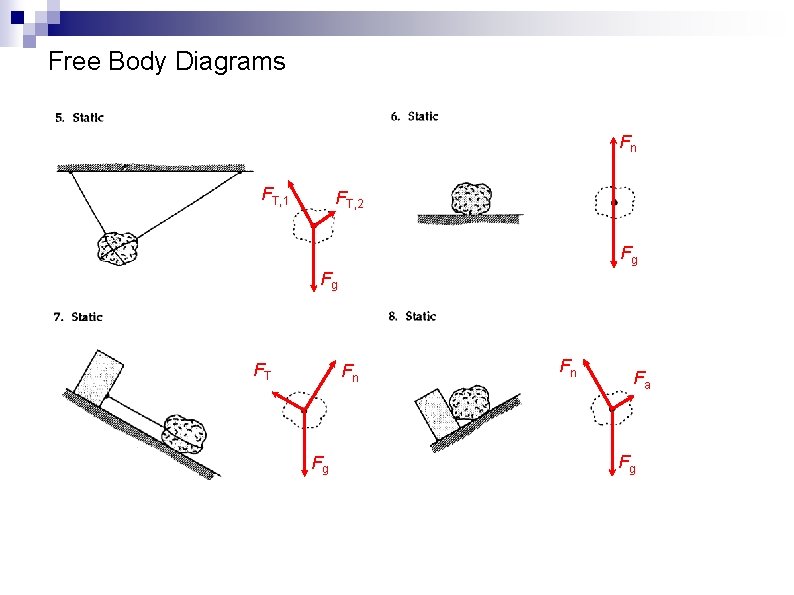 Free Body Diagrams

5. Static

$F_{T,1}$ $F_{T,2}$

$F_g$

6. Static

$F_n$

$F_g$

7. Static

$F_T$ $F_n$

$F_g$

8. Static

$F_n$ $F_a$

$F_g$