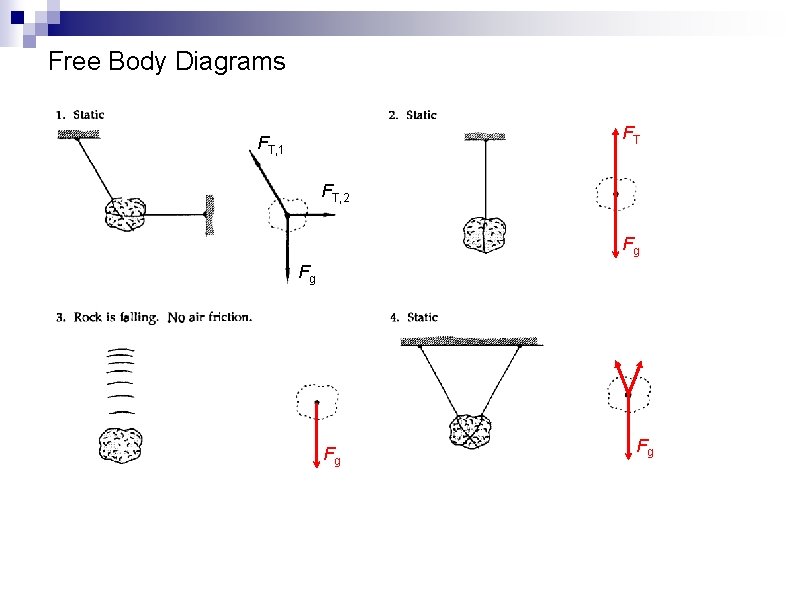 Free Body Diagrams

1. Static

$F_{T,1}$

$F_{T,2}$

$F_g$

2. Static

$F_T$

$F_g$

3. Rock is falling. No air friction.

$F_g$

4. Static

$F_g$