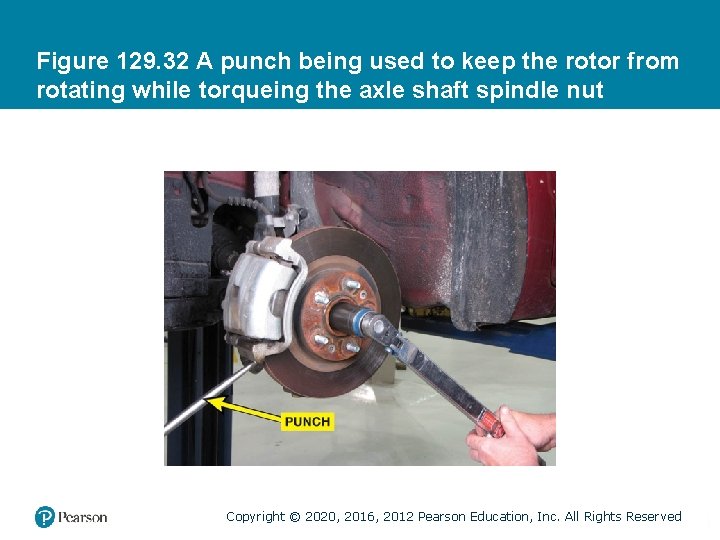 Figure 129.32 A punch being used to keep the rotor from rotating while torqueing the axle shaft spindle nut

PUNCH

Pearson

Copyright © 2020, 2016, 2012 Pearson Education, Inc. All Rights Reserved