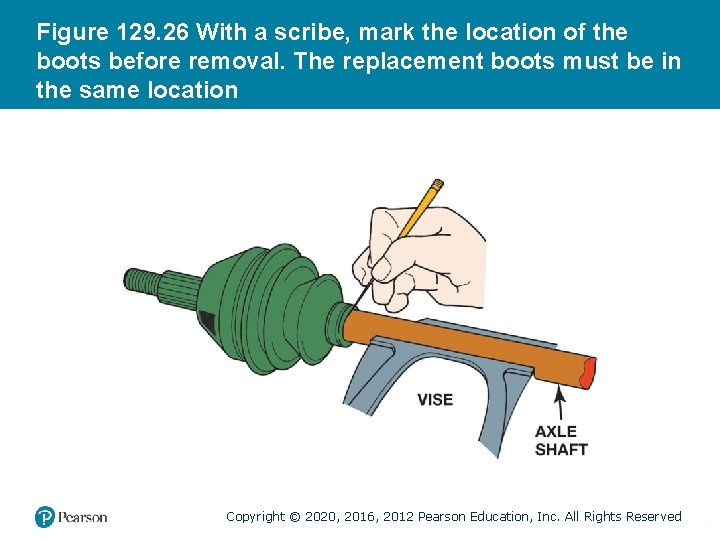 Figure 129.26 With a scribe, mark the location of the boots before removal. The replacement boots must be in the same location

VISE

AXLE SHAFT

Pearson

Copyright © 2020, 2016, 2012 Pearson Education, Inc. All Rights Reserved