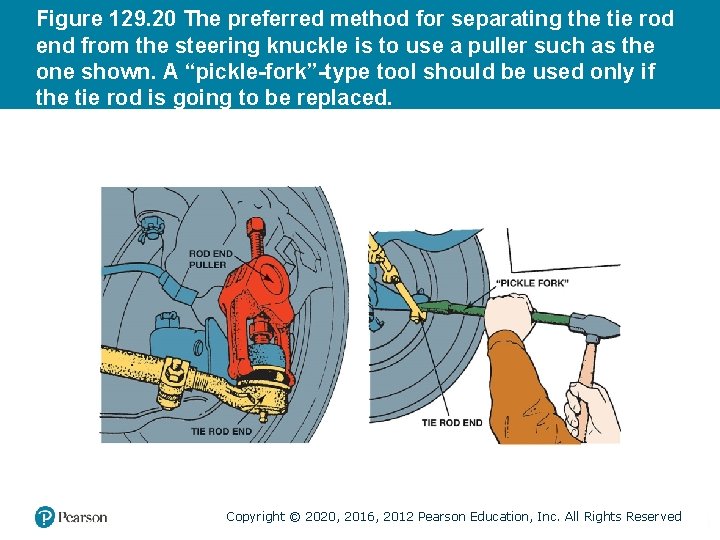 Figure 129.20 The preferred method for separating the tie rod end from the steering knuckle is to use a puller such as the one shown. A “pickle-fork”-type tool should be used only if the tie rod is going to be replaced.

ROD END PULLER

TIE ROD END

“PICKLE FORK”

TIE ROD END

Pearson

Copyright © 2020, 2016, 2012 Pearson Education, Inc. All Rights Reserved