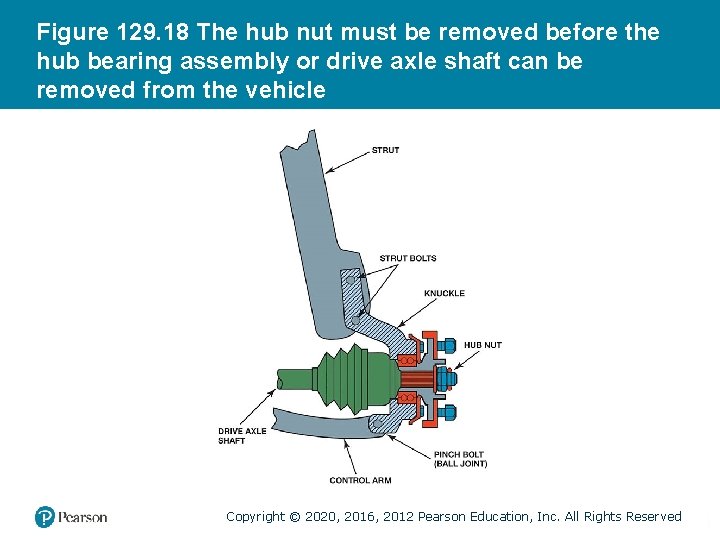 Figure 129.18 The hub nut must be removed before the hub bearing assembly or drive axle shaft can be removed from the vehicle

STRUT

STRUT BOLTS

KNUCKLE

HUB NUT

DRIVE AXLE SHAFT

PINCH BOLT (BALL JOINT)

CONTROL ARM

Pearson

Copyright © 2020, 2016, 2012 Pearson Education, Inc. All Rights Reserved