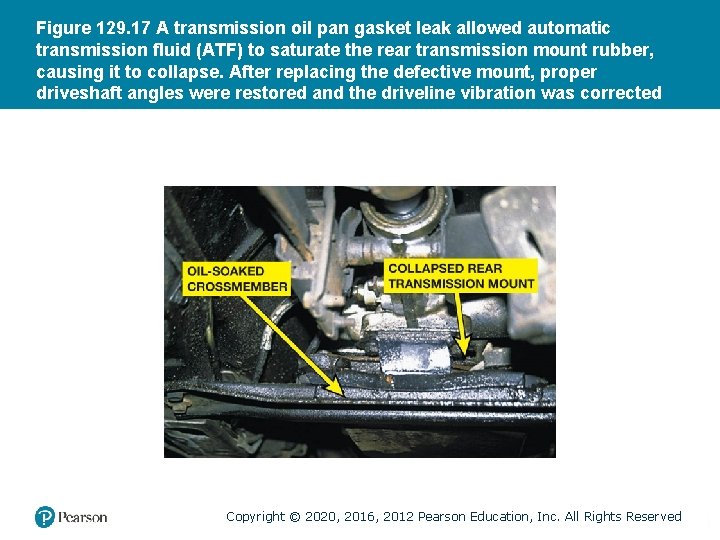 Figure 129.17 A transmission oil pan gasket leak allowed automatic transmission fluid (ATF) to saturate the rear transmission mount rubber, causing it to collapse. After replacing the defective mount, proper driveshaft angles were restored and the driveline vibration was corrected

OIL-SOAKED CROSSMEMBER

COLLAPSED REAR TRANSMISSION MOUNT

Pearson

Copyright © 2020, 2016, 2012 Pearson Education, Inc. All Rights Reserved