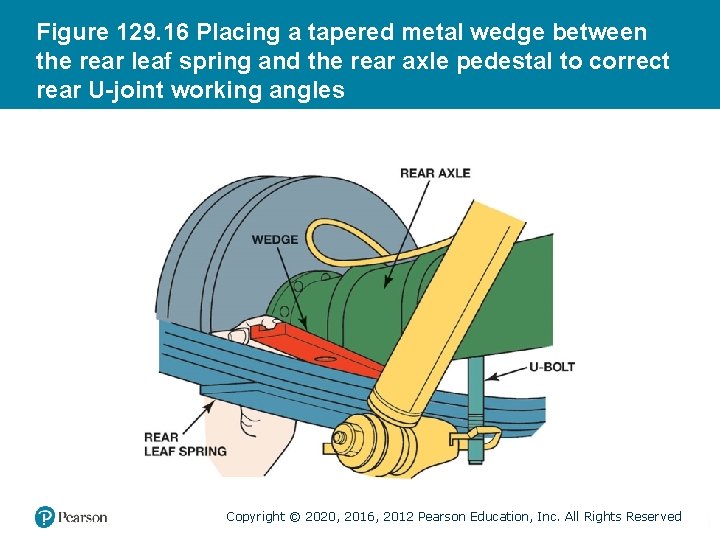 Figure 129.16 Placing a tapered metal wedge between the rear leaf spring and the rear axle pedestal to correct rear U-joint working angles

REAR AXLE

WEDGE

U-BOLT

REAR LEAF SPRING

Pearson

Copyright © 2020, 2016, 2012 Pearson Education, Inc. All Rights Reserved