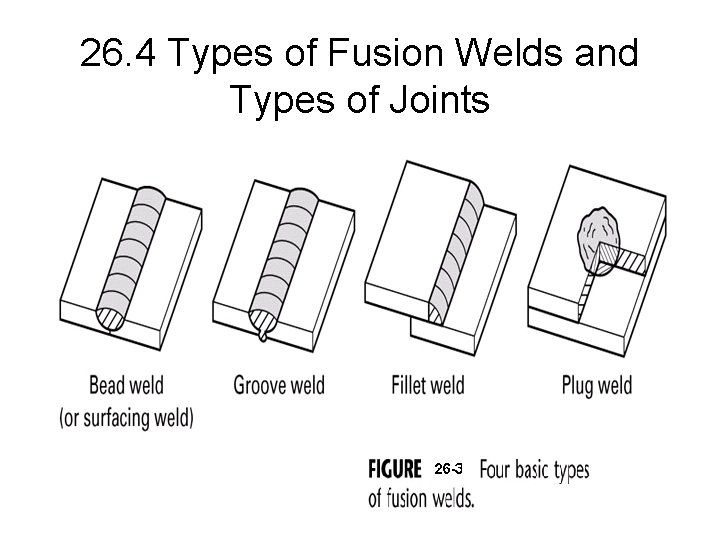 26.4 Types of Fusion Welds and Types of Joints

Bead weld (or surfacing weld)

Groove weld

Fillet weld

Plug weld

FIGURE 26-3 Four basic types of fusion welds.