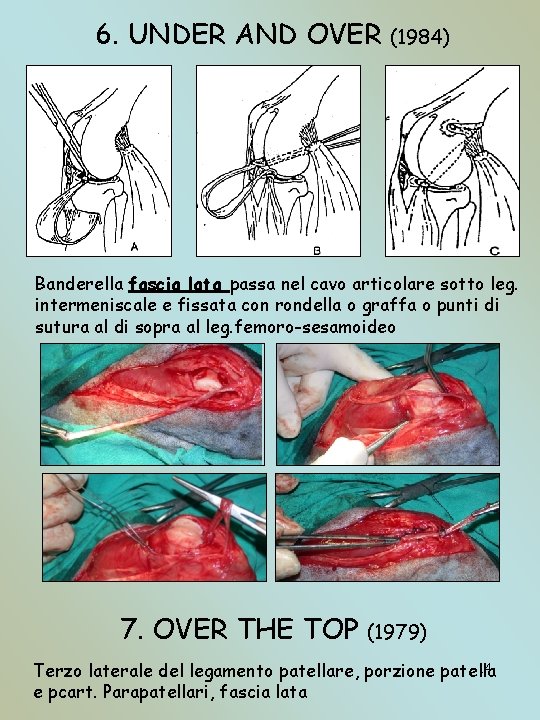 6. UNDER AND OVER (1984)

A

B

C

Banderella fascia lata passa nel cavo articolare sotto leg. intermeniscale e fissata con rondella o graffa o punti di sutura al di sopra al leg.femoro-sesamoideo

7. OVER THE TOP (1979)

Terzo laterale del legamento patellare, porzione patella e pcart. Parapatellari, fascia lata