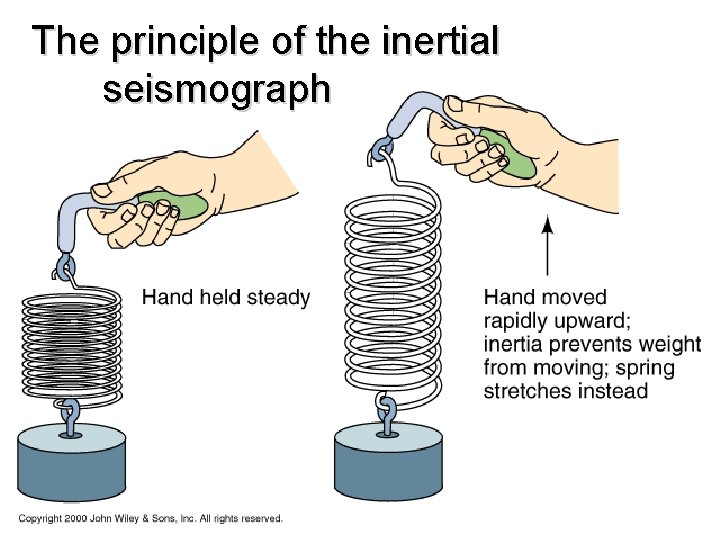 The principle of the inertial seismograph

Hand held steady

Hand moved rapidly upward; inertia prevents weight from moving; spring stretches instead

Copyright 2000 John Wiley & Sons, Inc. All rights reserved.