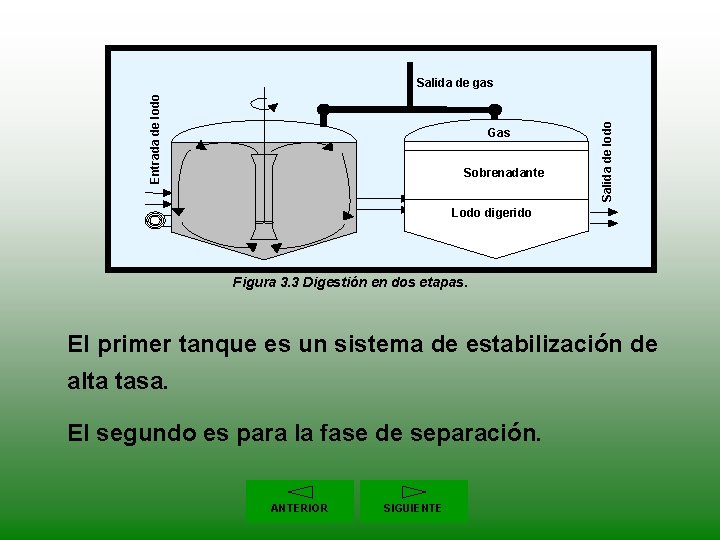 Entrada de lodo

Salida de gas

Gas

Sobrenadante

Lodo digerido

Salida de lodo

Figura 3.3 Digestión en dos etapas.

El primer tanque es un sistema de estabilización de alta tasa.

El segundo es para la fase de separación.

ANTERIOR

SIGUIENTE